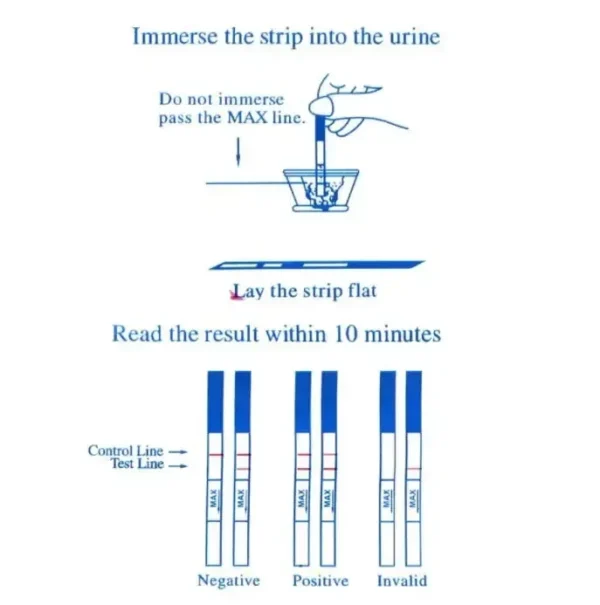 Immerse the strip into the urine

Do not immerse pass the MAX line.

Lay the strip flat

Read the result within 10 minutes

Control Line
Test Line

MAX MAX MAX MAX MAX MAX

Negative Positive Invalid