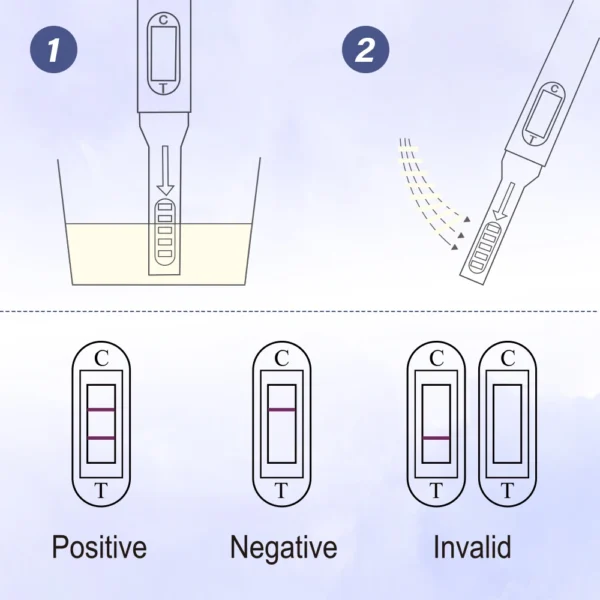 1

C
T

2

C
T

C
T
Positive

C
T
Negative

C
T
C
T
Invalid