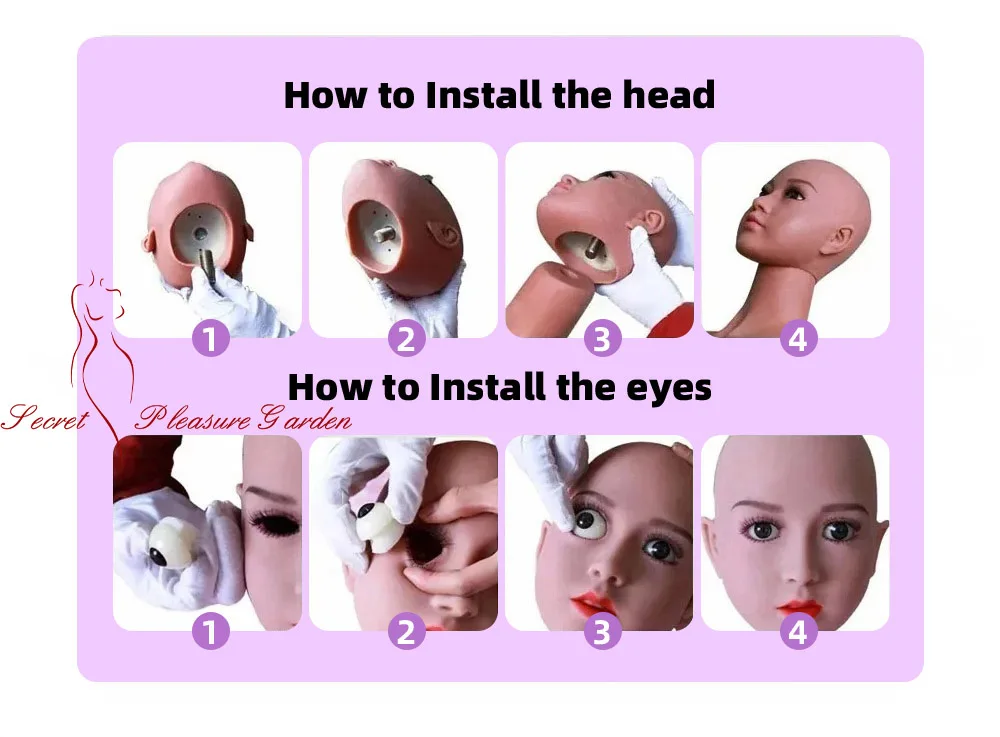 How to Install the head

1 2 3 4

How to Install the eyes

Secret Pleasure Garden

1 2 3 4